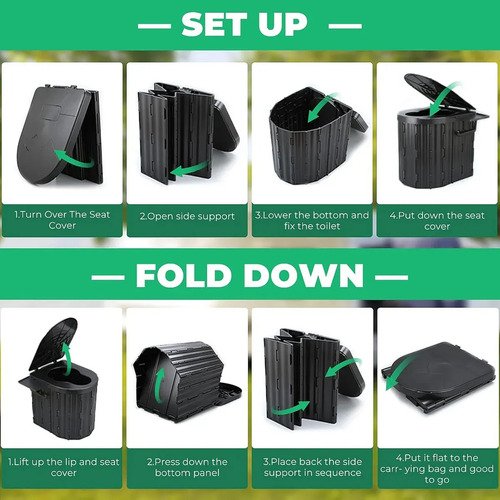 — SET UP —

1.Turn Over The Seat Cover

2.Open side support

3.Lower the bottom and fix the toilet

4.Put down the seat cover

— FOLD DOWN —

1.Lift up the lip and seat cover

2.Press down the bottom panel

3.Place back the side support in sequence

4.Put it flat to the carr- ying bag and good to go