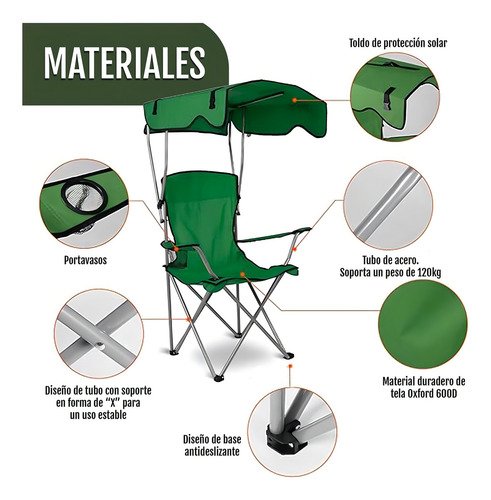 MATERIALES

Toldo de protección solar

Portavasos

Tubo de acero.
Soporta un peso de 120kg

Diseño de tubo con soporte en forma de "X" para un uso estable

Material duradero de tela Oxford 600D

Diseño de base antideslizante