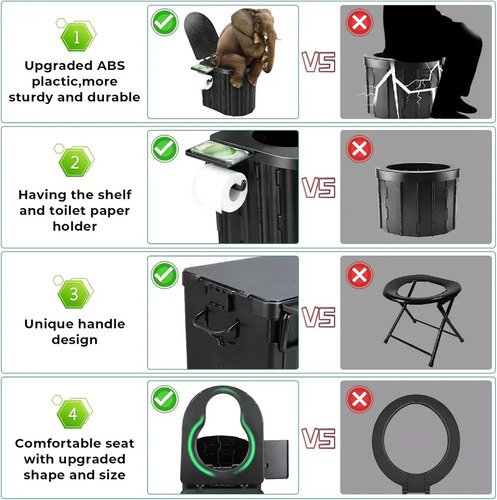 1

Upgraded ABS plactic,more sturdy and durable

VS

2

Having the shelf and toilet paper holder

VS

3

Unique handle design

VS

4

Comfortable seat with upgraded shape and size

VS